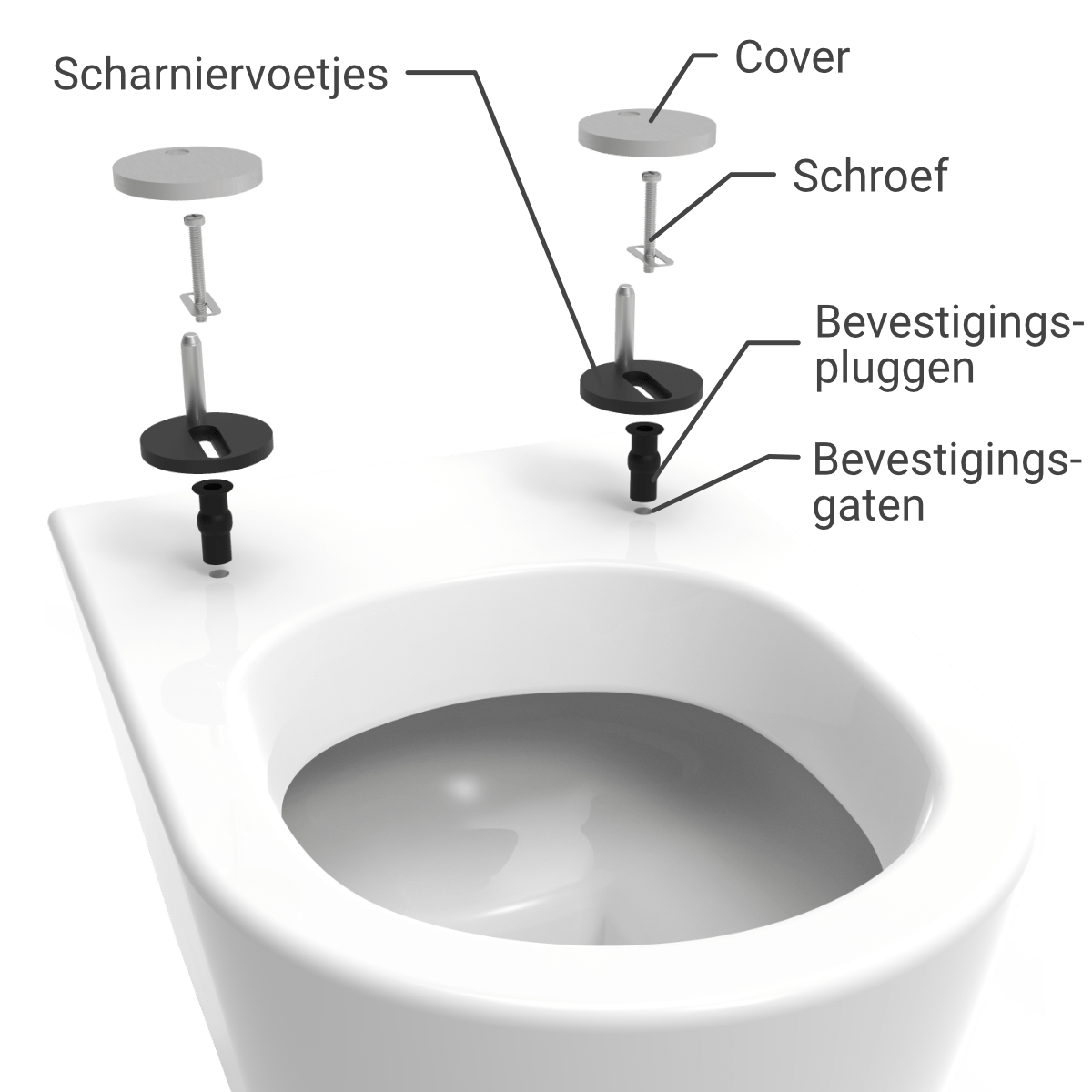 Scharniervoetjes

Cover

Schroef

Bevestigingspluggen

Bevestigingsgaten